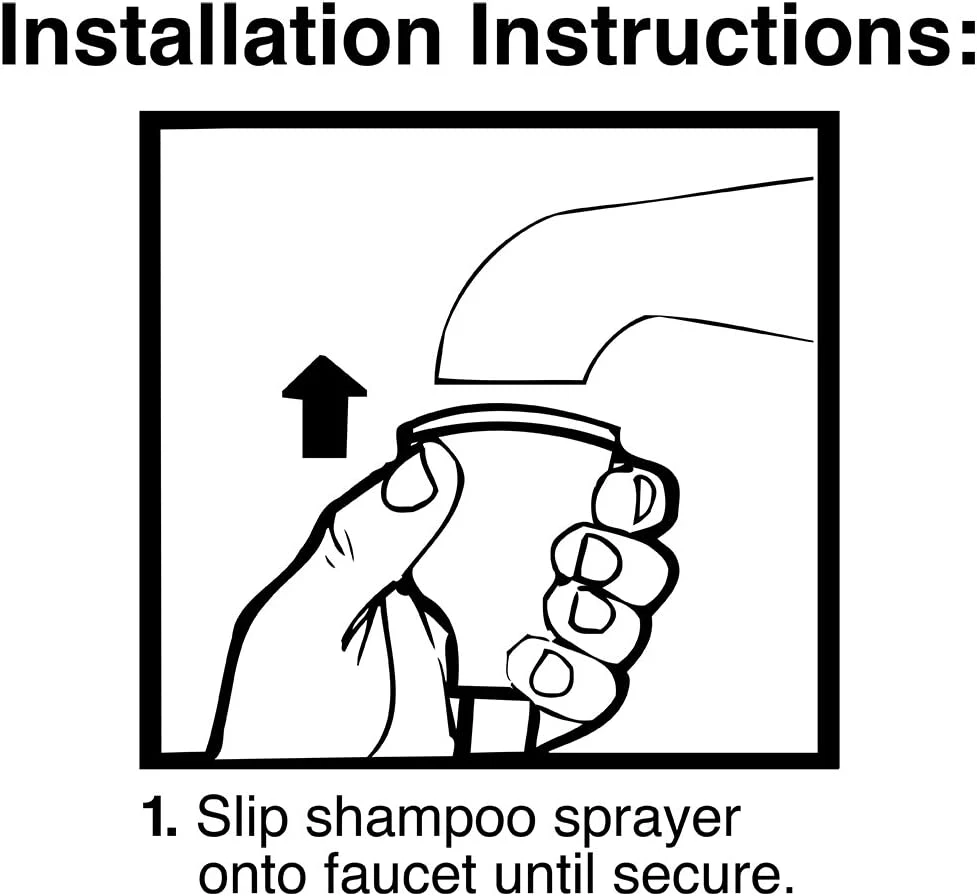 Installation Instructions:

1. Slip shampoo sprayer onto faucet until secure.